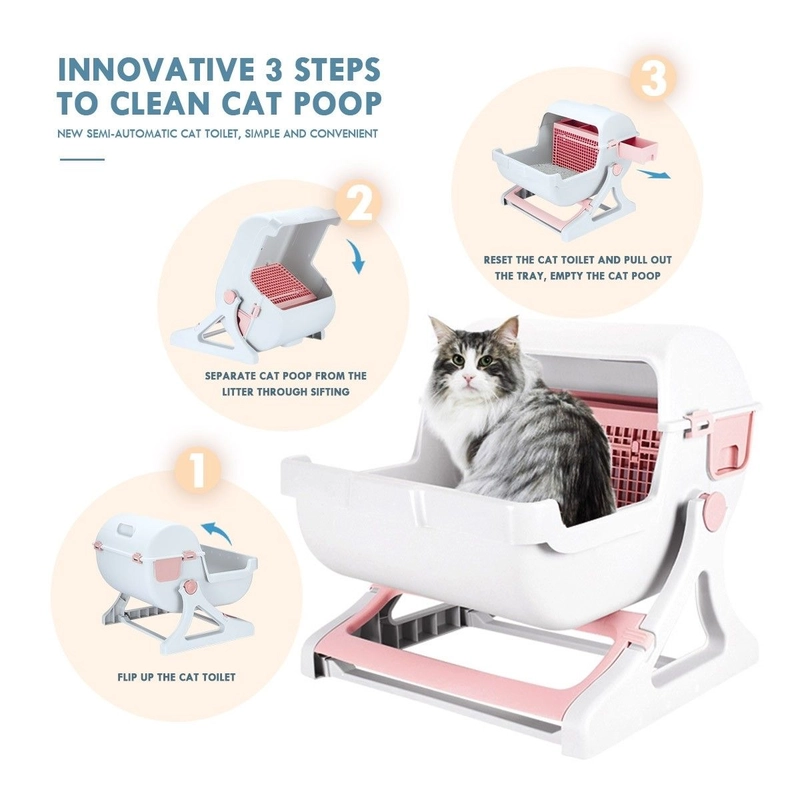 INNOVATIVE 3 STEPS TO CLEAN CAT POOP

NEW SEMI-AUTOMATIC CAT TOILET, SIMPLE AND CONVENIENT

3

RESET THE CAT TOILET AND PULL OUT THE TRAY, EMPTY THE CAT POOP

2

SEPARATE CAT POOP FROM THE LITTER THROUGH SIFTING

1

FLIP UP THE CAT TOILET